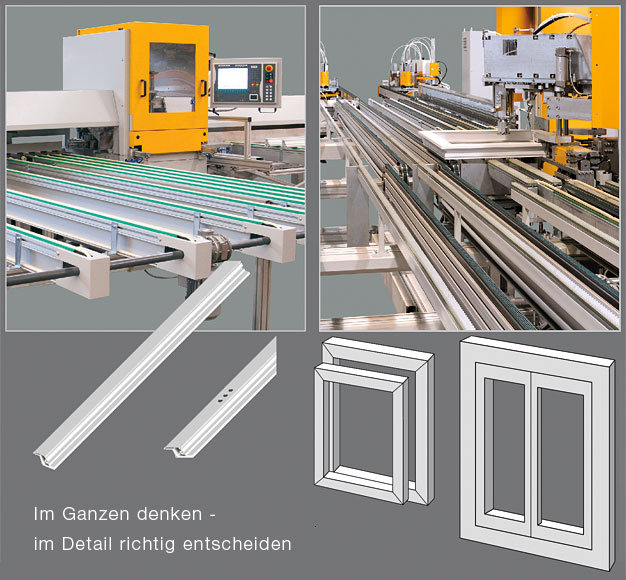 Im Ganzen denken -
im Detail richtig entscheiden